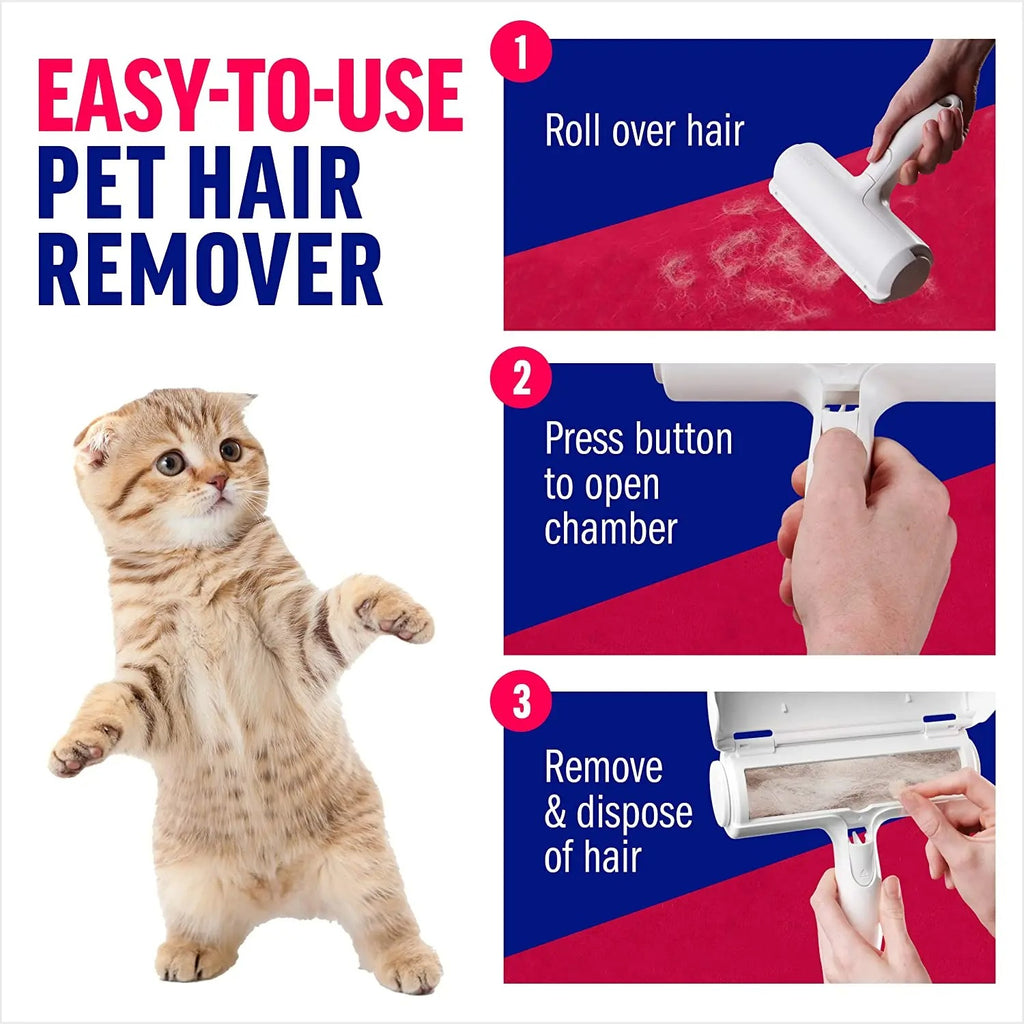 EASY-TO-USE
PET HAIR
REMOVER

1
Roll over hair

2
Press button to open chamber

3
Remove & dispose of hair